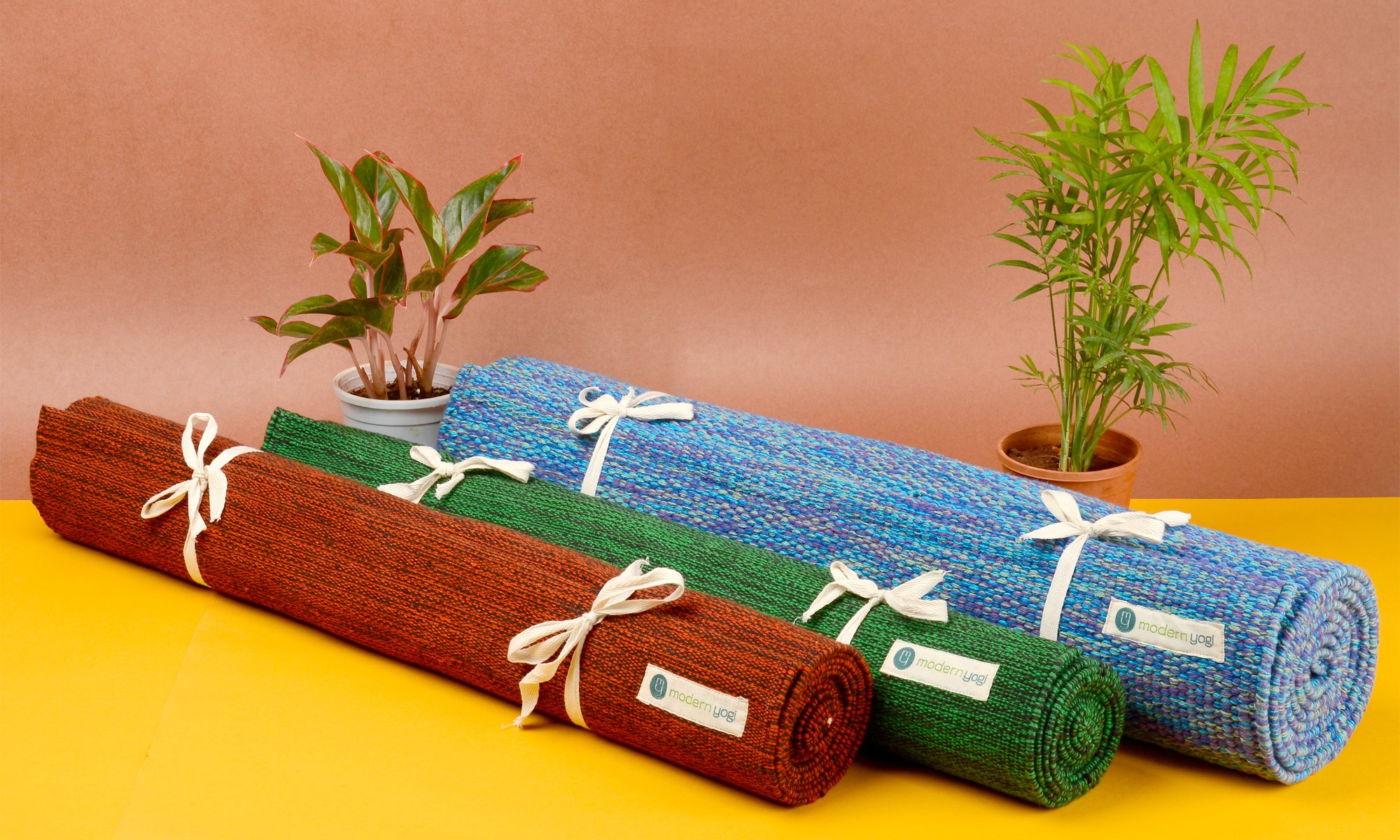 modern yogi

modern yogi

modern yogi