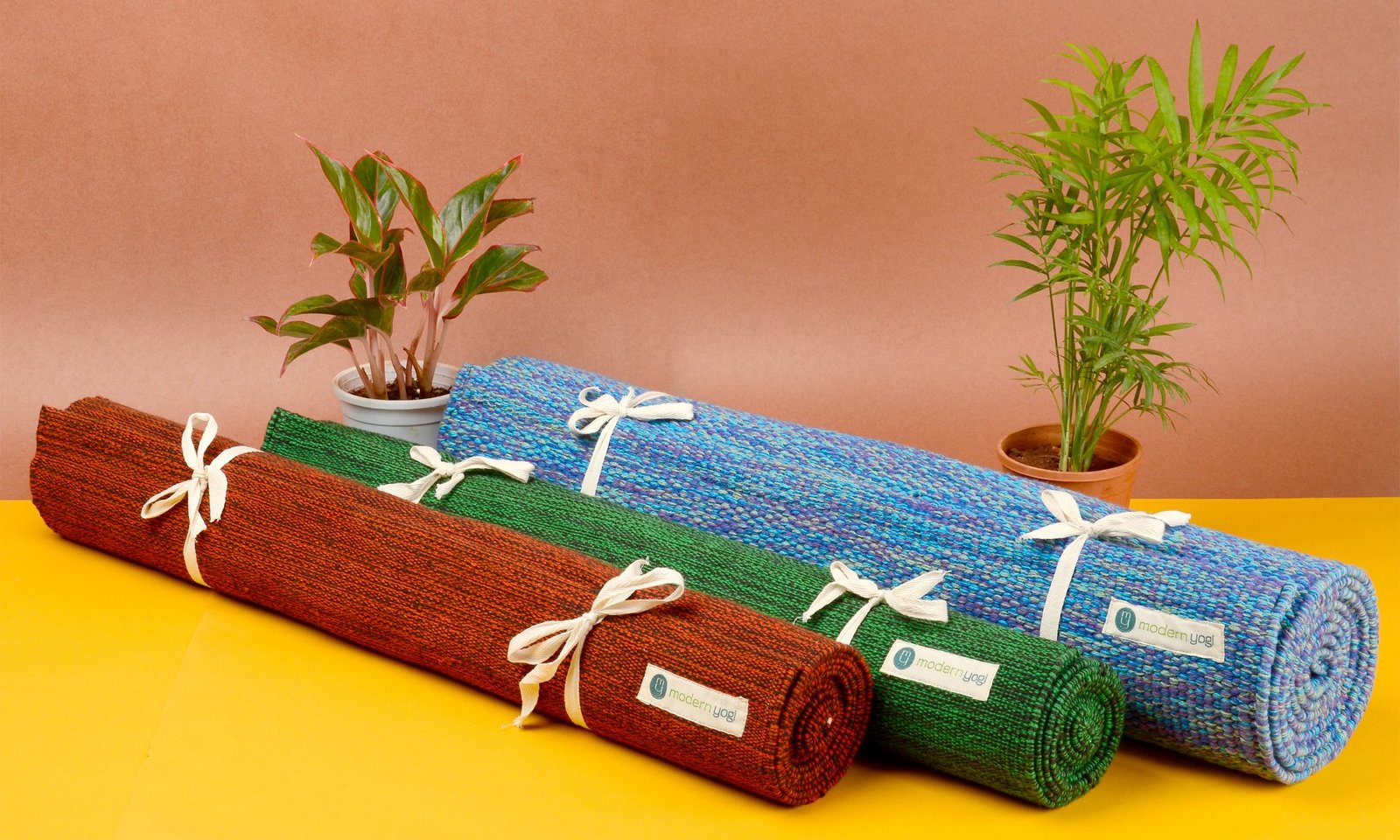 modern yogi

modern yogi

modern yogi